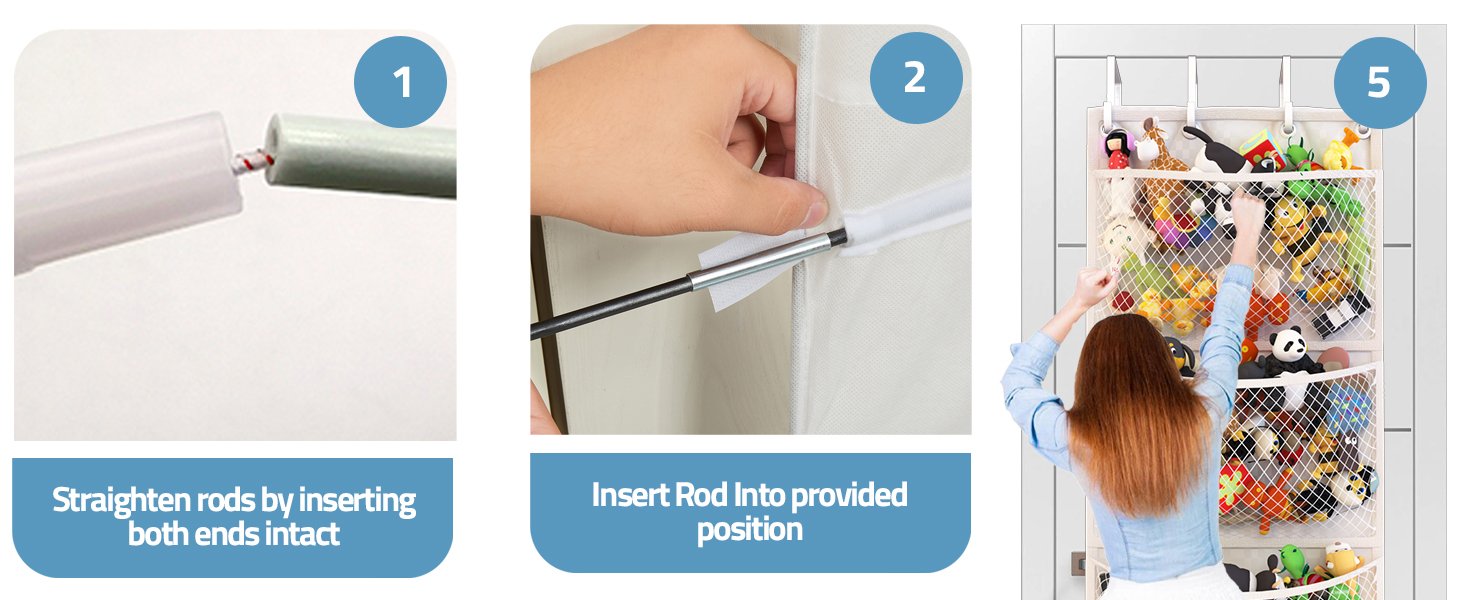 1

Straighten rods by inserting both ends intact

2

Insert Rod Into provided position

5