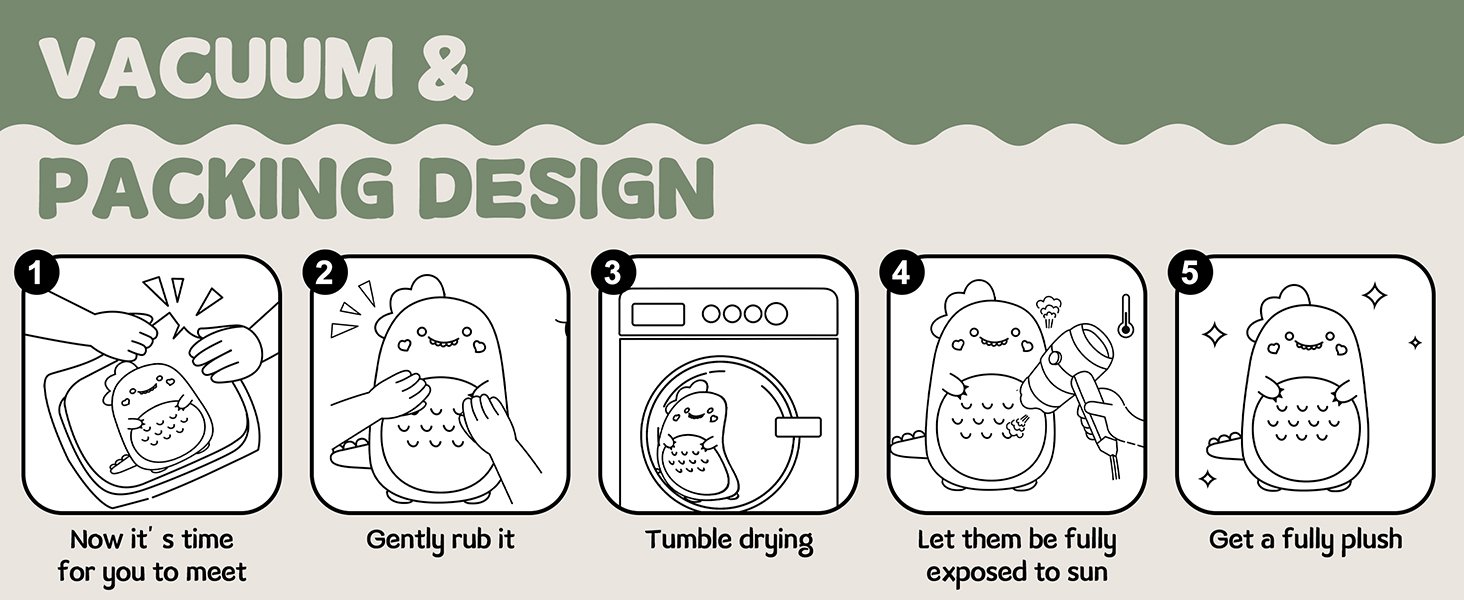 VACUUM &
PACKING DESIGN

1
Now it' s time for you to meet

2
Gently rub it

3
Tumble drying

4
Let them be fully exposed to sun

5
Get a fully plush