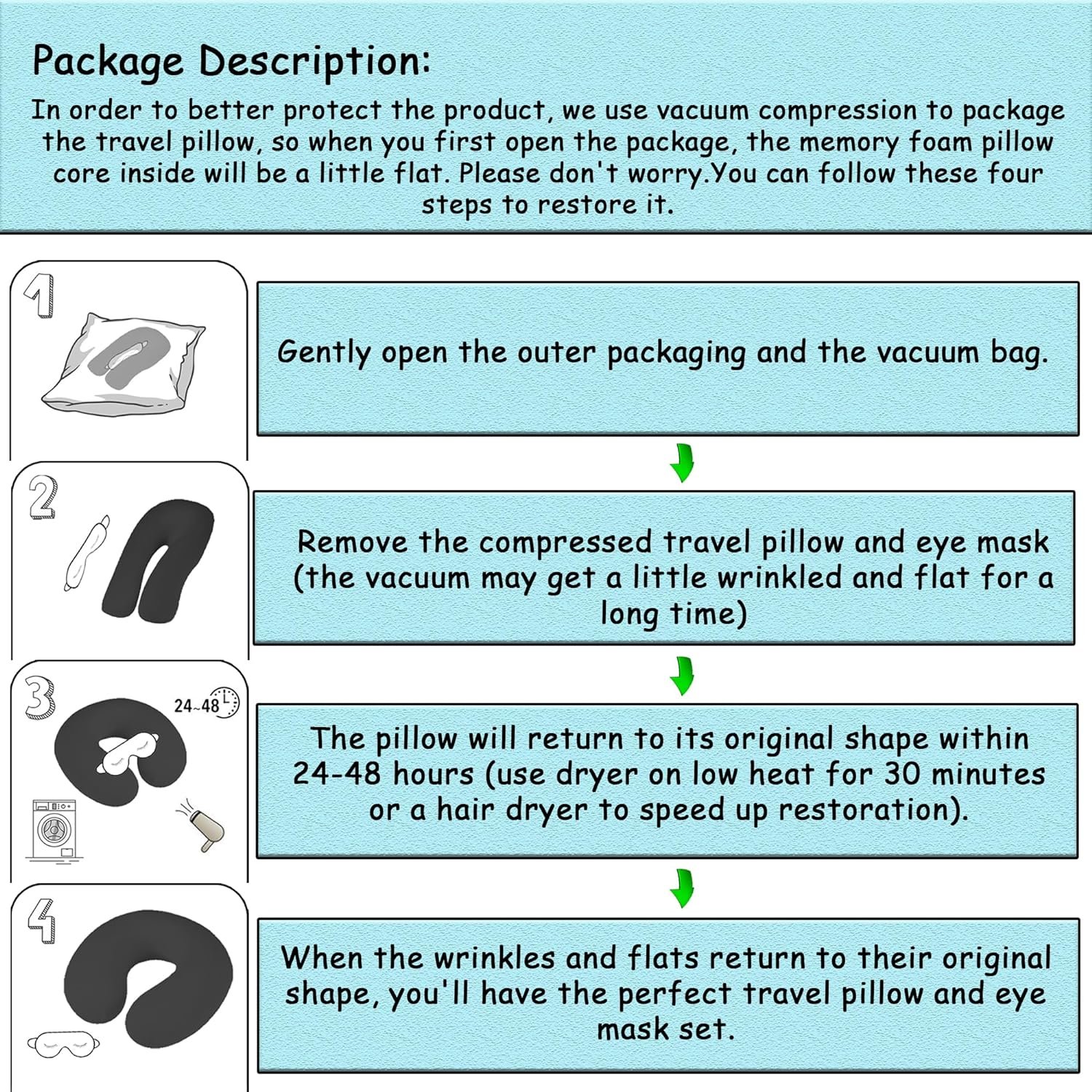 Package Description:
In order to better protect the product, we use vacuum compression to package the travel pillow, so when you first open the package, the memory foam pillow core inside will be a little flat. Please don't worry.You can follow these four steps to restore it.

1

Gently open the outer packaging and the vacuum bag.

2

Remove the compressed travel pillow and eye mask (the vacuum may get a little wrinkled and flat for a long time)

3

24~48

The pillow will return to its original shape within 24-48 hours (use dryer on low heat for 30 minutes or a hair dryer to speed up restoration).

4

When the wrinkles and flats return to their original shape, you'll have the perfect travel pillow and eye mask set.