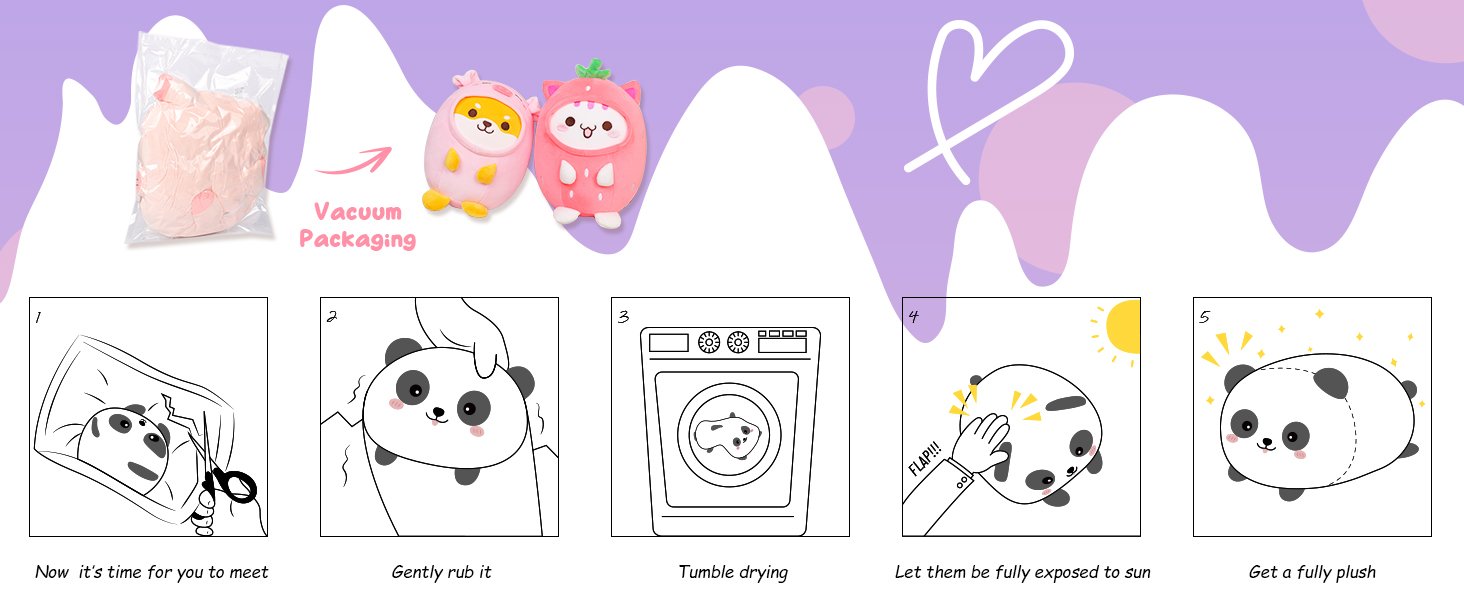 Vacuum Packaging

1

Now it's time for you to meet

2

Gently rub it

3

Tumble drying

4

FLAP!!!

Let them be fully exposed to sun

5

Get a fully plush